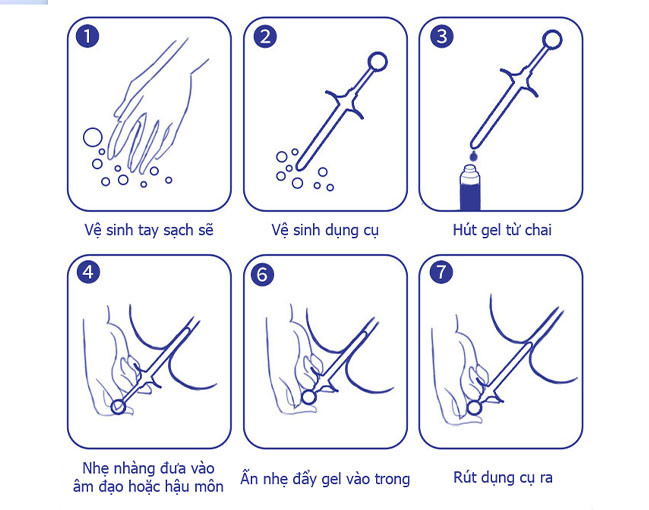 1
Vệ sinh tay sạch sẽ

2
Vệ sinh dụng cụ

3
Hút gel từ chai

4
Nhẹ nhàng đưa vào âm đạo hoặc hậu môn

6
Ấn nhẹ đẩy gel vào trong

7
Rút dụng cụ ra